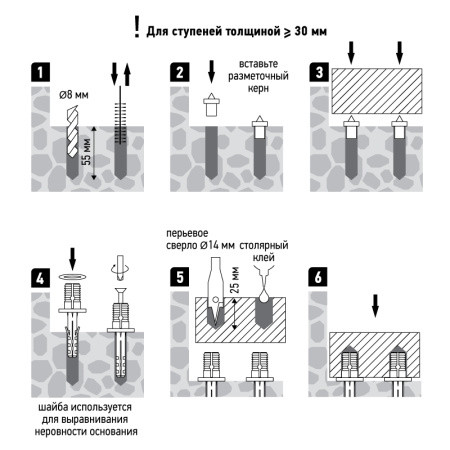 ! Для ступеней толщиной $\geq$ 30 мм

1

Ø8 мм

55 мм

2

вставьте разметочный керн

3

4

шайба используется для выравнивания неровности основания

5

перьевое сверло Ø14 мм

столярный клей

25 мм

6