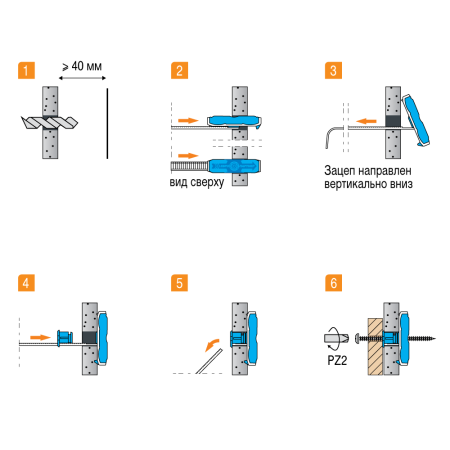 1

⩾ 40 мм

2

вид сверху

3

Зацеп направлен вертикально вниз

4

5

6

PZ2